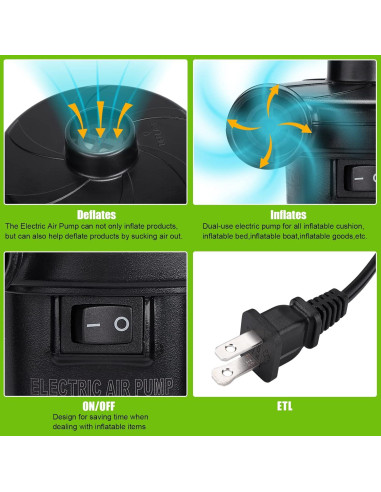 Deflates
The Electric Air Pump can not only inflate products, but can also help deflate products by sucking air out.

Inflates
Dual-use electric pump for all inflatable cushion, inflatable bed,inflatable boat,inflatable goods,etc.

ELECTRIC AIR PUMP

ON/OFF
Design for saving time when dealing with inflatable items

ETL