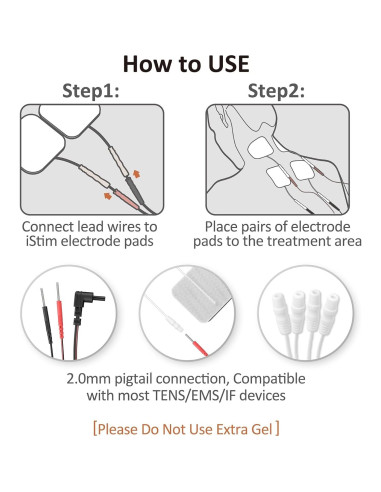 How to USE

Step1:

Connect lead wires to iStim electrode pads

Step2:

Place pairs of electrode pads to the treatment area

2.0mm pigtail connection, Compatible with most TENS/EMS/IF devices

[Please Do Not Use Extra Gel]