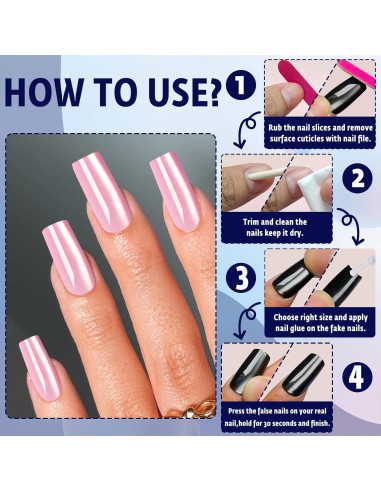 HOW TO USE?

1

Rub the nail slices and remove surface cuticles with nail file.

2

Trim and clean the nails keep it dry.

3

Choose right size and apply nail glue on the fake nails.

4

Press the false nails on your real nail,hold for 30 seconds and finish.