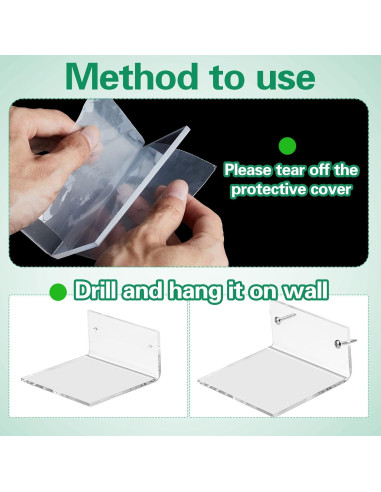 Method to use

Please tear off the protective cover

Drill and hang it on wall