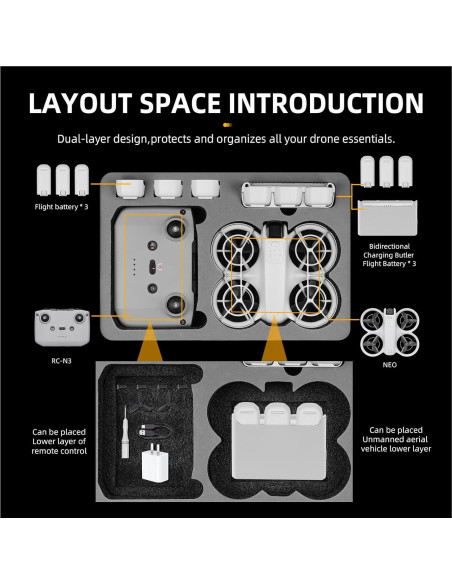 LAYOUT SPACE INTRODUCTION

Dual-layer design,protects and organizes all your drone essentials.

Flight battery * 3

Bidirectional Charging Butler Flight Battery * 3

RC-N3

NEO

Can be placed Lower layer of remote control

Can be placed Unmanned aerial vehicle lower layer