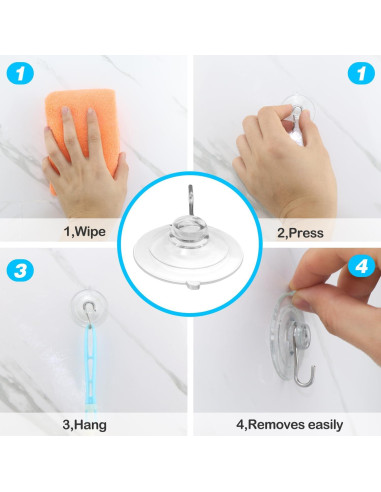 1

1,Wipe

1

2,Press

3

3,Hang

4

4,Removes easily