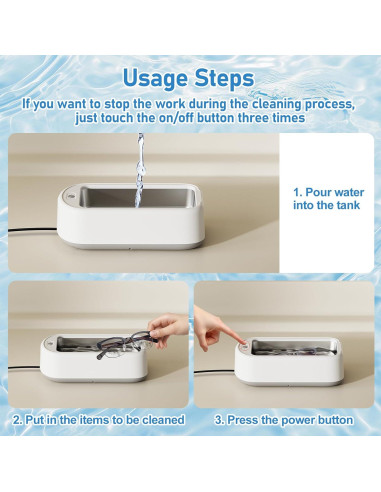 Usage Steps

If you want to stop the work during the cleaning process, just touch the on/off button three times

1. Pour water into the tank

2. Put in the items to be cleaned

3. Press the power button