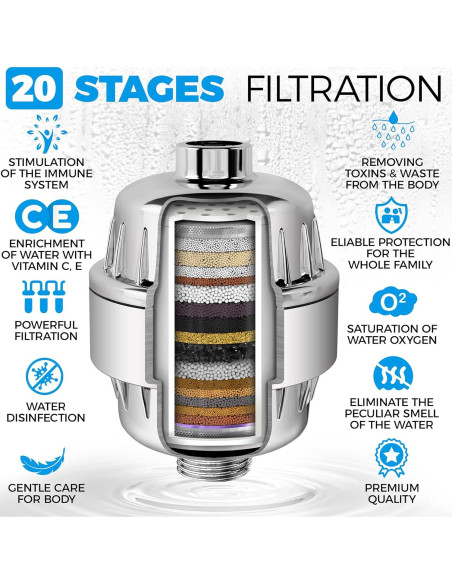 20 STAGES FILTRATION

STIMULATION OF THE IMMUNE SYSTEM

CE

ENRICHMENT OF WATER WITH VITAMIN C, E

POWERFUL FILTRATION

WATER DISINFECTION

GENTLE CARE FOR BODY

REMOVING TOXINS & WASTE FROM THE BODY

ELIABLE PROTECTION FOR THE WHOLE FAMILY

$O^2$

SATURATION OF WATER OXYGEN

ELIMINATE THE PECULIAR SMELL OF THE WATER

PREMIUM QUALITY