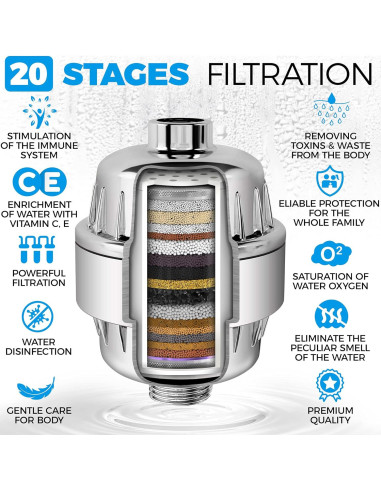 20 STAGES FILTRATION

STIMULATION OF THE IMMUNE SYSTEM

CE

ENRICHMENT OF WATER WITH VITAMIN C, E

POWERFUL FILTRATION

WATER DISINFECTION

GENTLE CARE FOR BODY

REMOVING TOXINS & WASTE FROM THE BODY

ELIABLE PROTECTION FOR THE WHOLE FAMILY

$O^2$

SATURATION OF WATER OXYGEN

ELIMINATE THE PECULIAR SMELL OF THE WATER

PREMIUM QUALITY