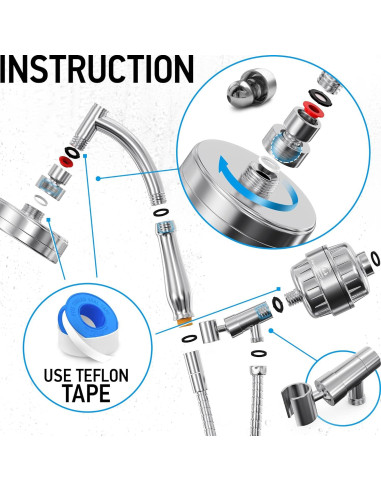 INSTRUCTION

USE TEFLON TAPE