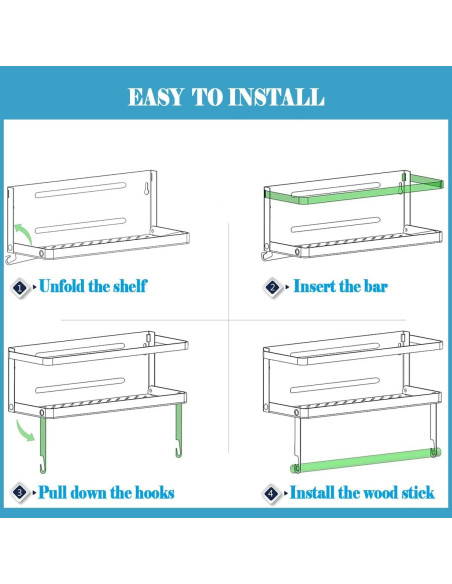 EASY TO INSTALL

1 Unfold the shelf

2 Insert the bar

3 Pull down the hooks

4 Install the wood stick