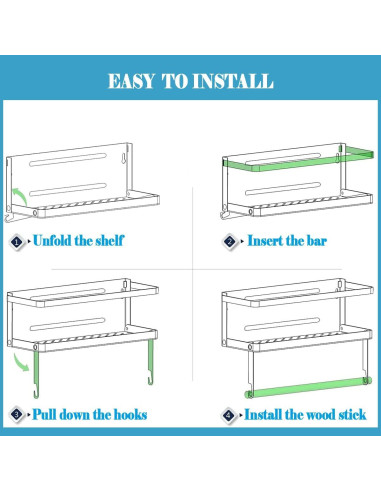 EASY TO INSTALL

1 Unfold the shelf

2 Insert the bar

3 Pull down the hooks

4 Install the wood stick