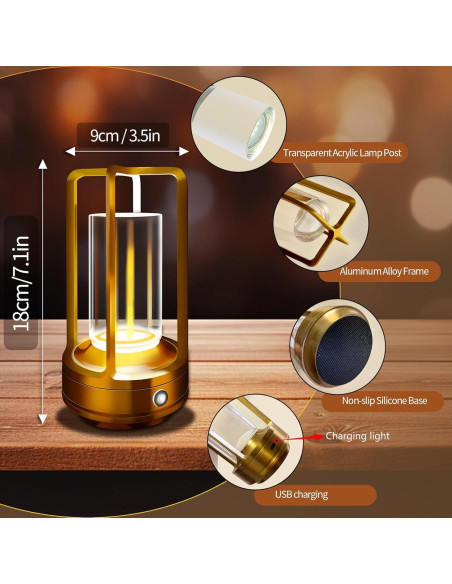 9cm / 3.5in

18cm/7.1in

Transparent Acrylic Lamp Post

Aluminum Alloy Frame

Non-slip Silicone Base

Charging light

USB charging