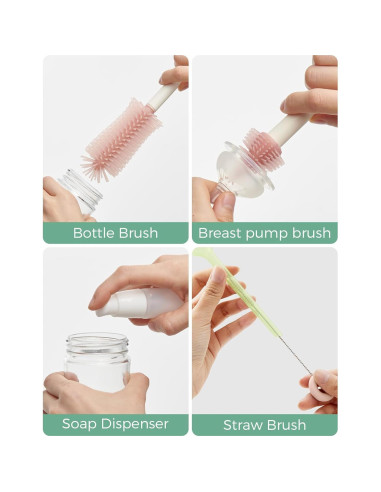 Bottle Brush

Breast pump brush

Soap Dispenser

Straw Brush