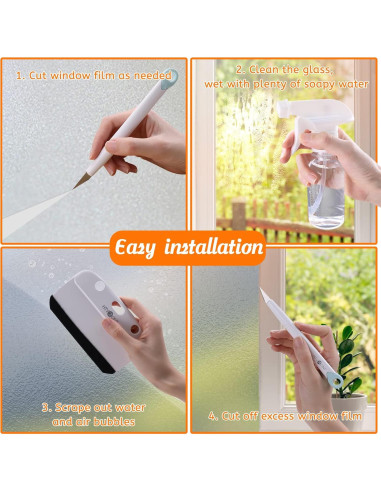 1. Cut window film as needed

2. Clean the glass, wet with plenty of soapy water

Easy installation

3. Scrape out water and air bubbles

4. Cut off excess window film