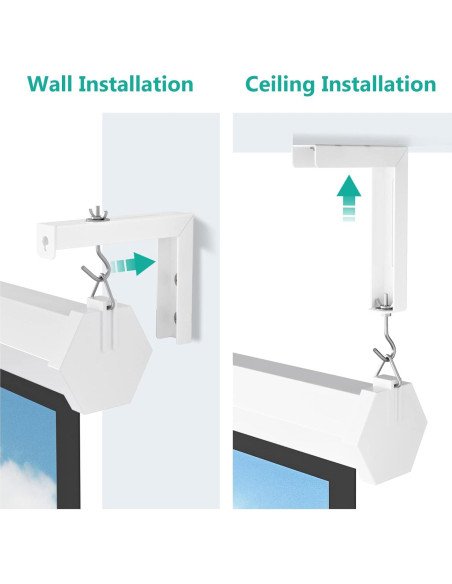 Wall Installation

Ceiling Installation