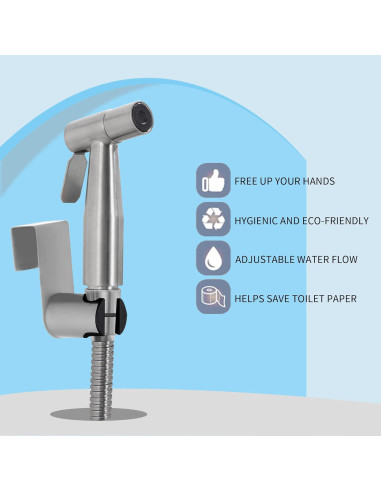 FREE UP YOUR HANDS

HYGIENIC AND ECO-FRIENDLY

ADJUSTABLE WATER FLOW

HELPS SAVE TOILET PAPER