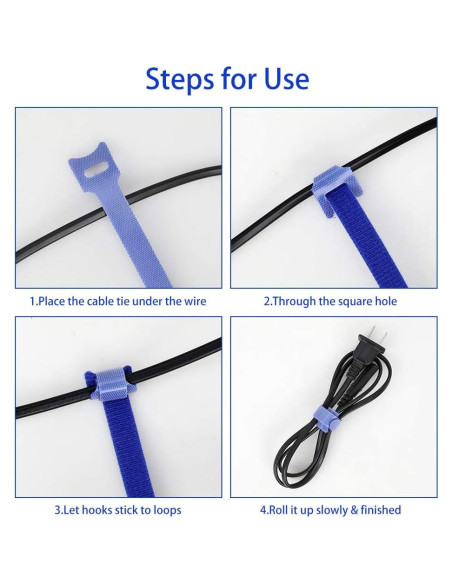 Steps for Use

1.Place the cable tie under the wire

2.Through the square hole

3.Let hooks stick to loops

4.Roll it up slowly & finished