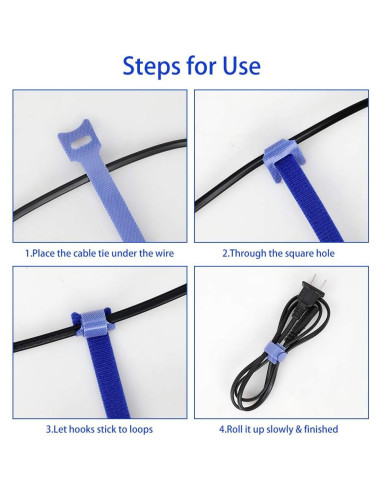 Steps for Use

1.Place the cable tie under the wire

2.Through the square hole

3.Let hooks stick to loops

4.Roll it up slowly & finished