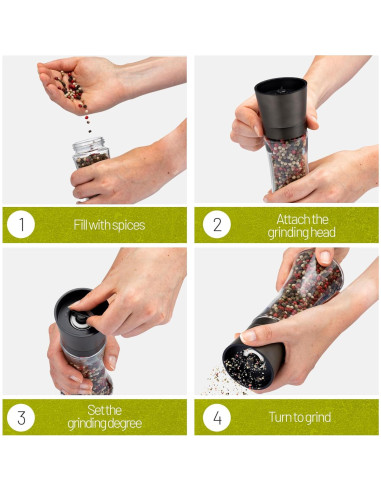 1
Fill with spices

2
Attach the grinding head

3
Set the grinding degree

4
Turn to grind