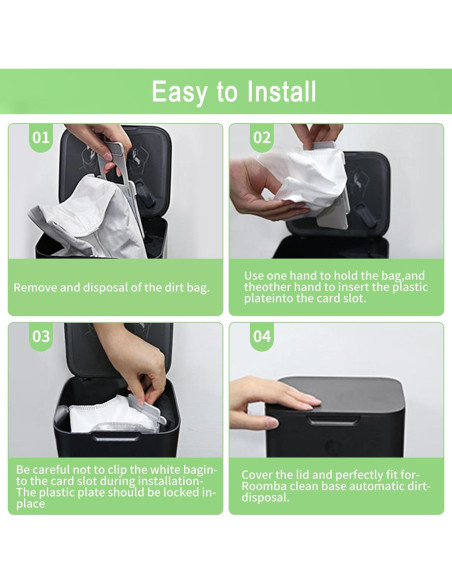 Easy to Install

01

Remove and disposal of the dirt bag.

02

Use one hand to hold the bag,and theother hand to insert the plastic plateinto the card slot.

03

Be careful not to clip the white bagin-to the card slot during installation-The plastic plate should be locked in-place

04

Cover the lid and perfectly fit for-Roomba clean base automatic dirt-disposal.