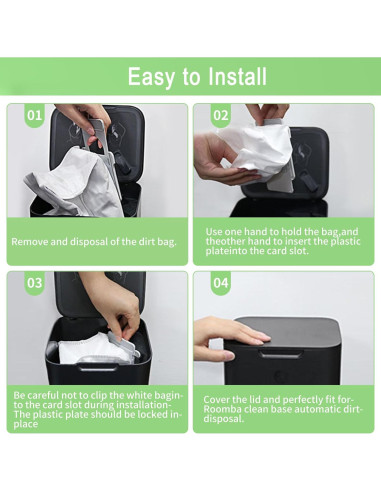 Easy to Install

01

Remove and disposal of the dirt bag.

02

Use one hand to hold the bag,and theother hand to insert the plastic plateinto the card slot.

03

Be careful not to clip the white bagin-to the card slot during installation-The plastic plate should be locked in-place

04

Cover the lid and perfectly fit for-Roomba clean base automatic dirt-disposal.