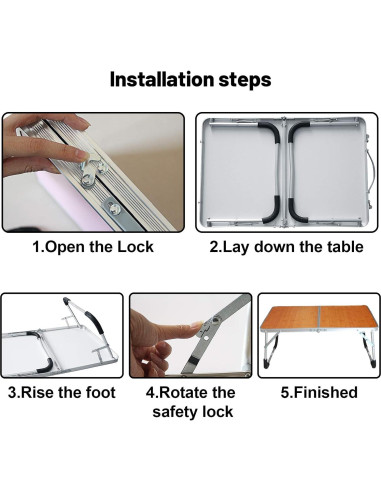 Installation steps

1.Open the Lock

2.Lay down the table

3.Rise the foot

4.Rotate the safety lock

5.Finished