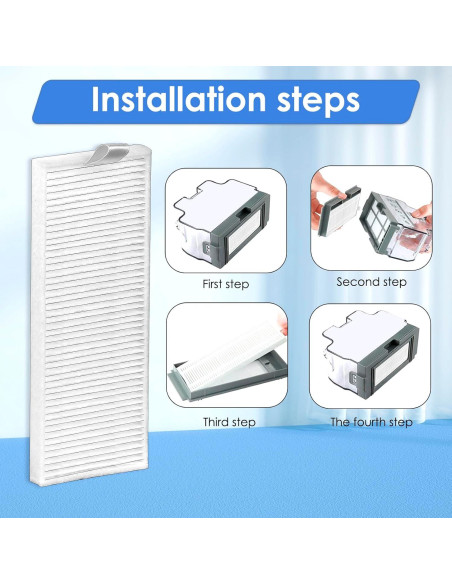 Installation steps

First step

Second step

Third step

The fourth step