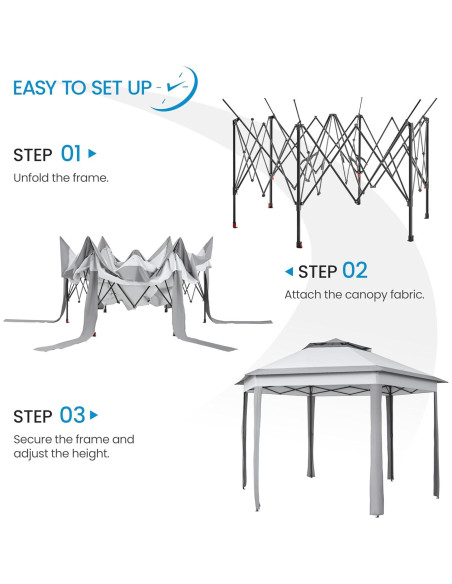 EASY TO SET UP

STEP 01

Unfold the frame.

STEP 02

Attach the canopy fabric.

STEP 03

Secure the frame and adjust the height.