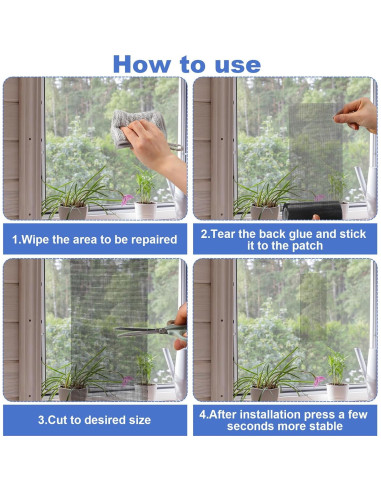 How to use

1.Wipe the area to be repaired

2.Tear the back glue and stick it to the patch

3.Cut to desired size

4.After installation press a few seconds more stable