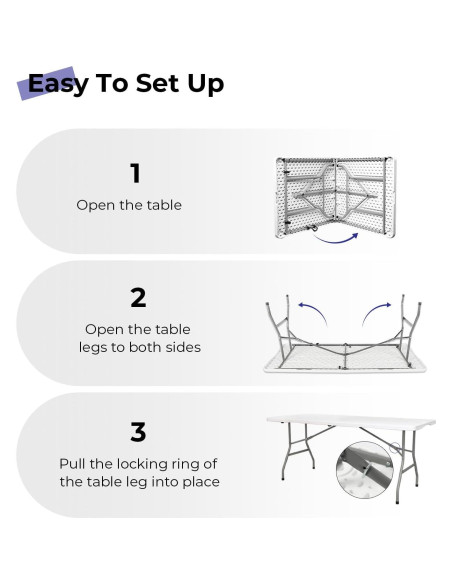 Easy To Set Up

1

Open the table

2

Open the table legs to both sides

3

Pull the locking ring of the table leg into place