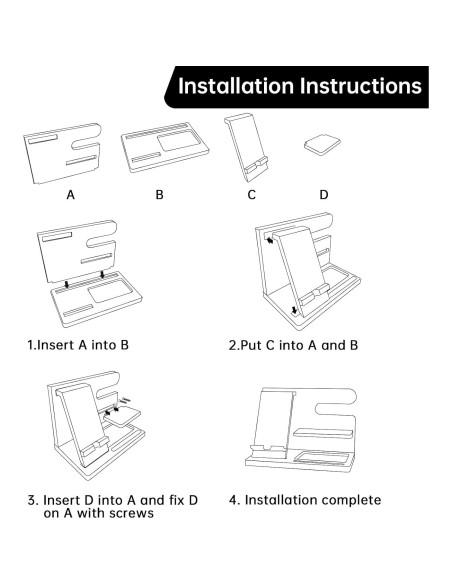 Installation Instructions

A

B

C

D

1.Insert A into B

2.Put C into A and B

3. Insert D into A and fix D on A with screws

4. Installation complete