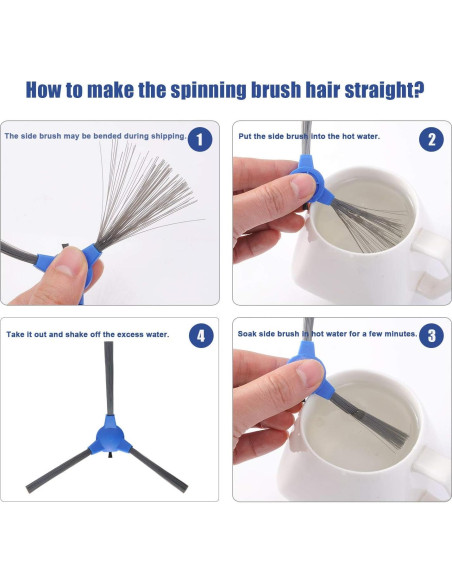 How to make the spinning brush hair straight?

The side brush may be bended during shipping.

1

Put the side brush into the hot water.

2

Take it out and shake off the excess water.

4

Soak side brush in hot water for a few minutes.

3