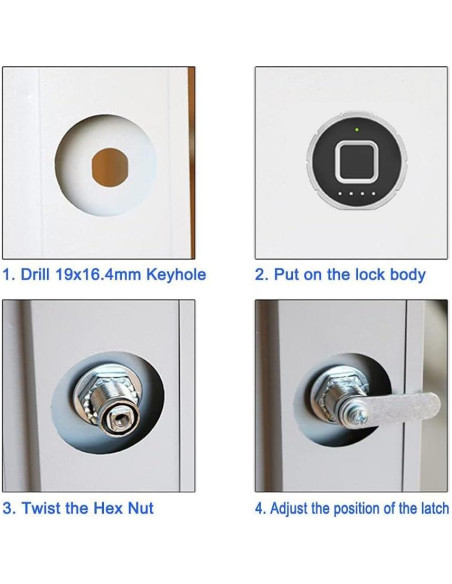 1. Drill 19x16.4mm Keyhole

2. Put on the lock body

3. Twist the Hex Nut

4. Adjust the position of the latch