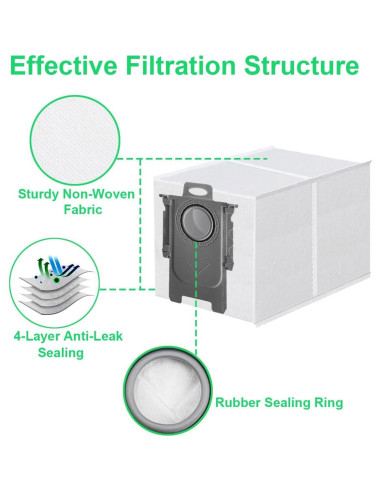 Effective Filtration Structure

Sturdy Non-Woven Fabric

4-Layer Anti-Leak Sealing

Rubber Sealing Ring