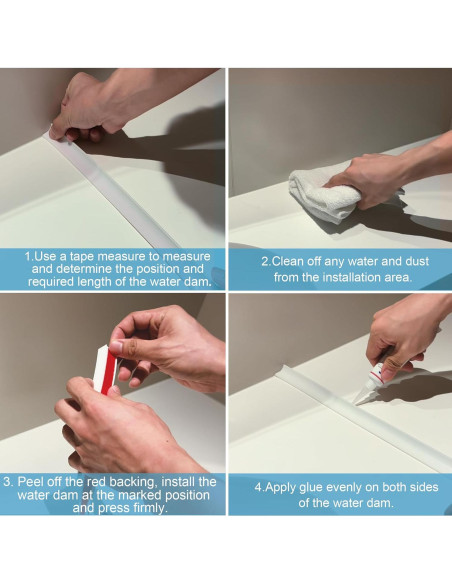 1.Use a tape measure to measure and determine the position and required length of the water dam.

2.Clean off any water and dust from the installation area.

3. Peel off the red backing, install the water dam at the marked position and press firmly.

4.Apply glue evenly on both sides of the water dam.