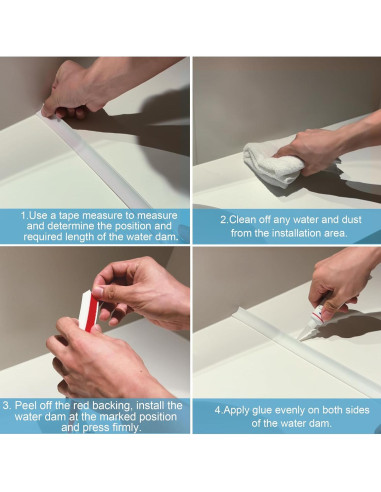 1.Use a tape measure to measure and determine the position and required length of the water dam.

2.Clean off any water and dust from the installation area.

3. Peel off the red backing, install the water dam at the marked position and press firmly.

4.Apply glue evenly on both sides of the water dam.