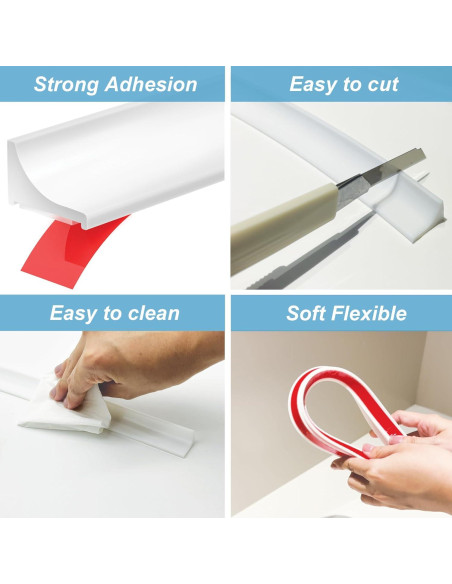 Strong Adhesion

Easy to cut

Easy to clean

Soft Flexible