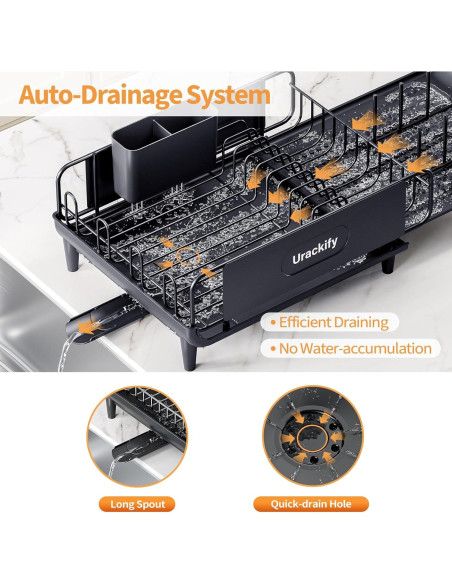 Auto-Drainage System

Urackify

• Efficient Draining

• No Water-accumulation

Long Spout

Quick-drain Hole