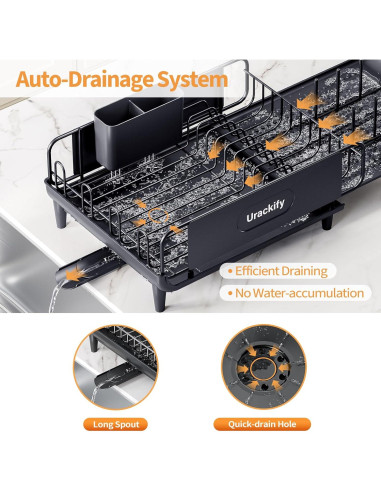 Auto-Drainage System

Urackify

• Efficient Draining

• No Water-accumulation

Long Spout

Quick-drain Hole