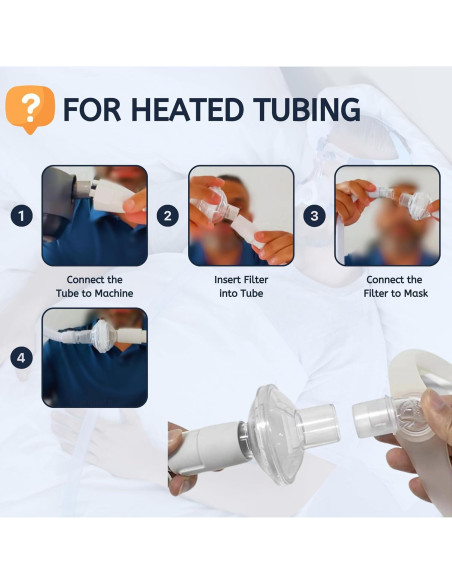 ?

FOR HEATED TUBING

1

Connect the Tube to Machine

2

Insert Filter into Tube

3

Connect the Filter to Mask

4