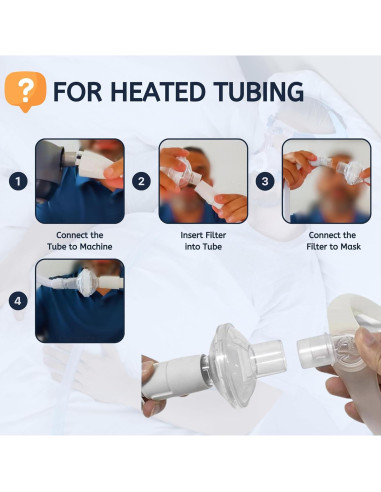 ?

FOR HEATED TUBING

1

Connect the Tube to Machine

2

Insert Filter into Tube

3

Connect the Filter to Mask

4