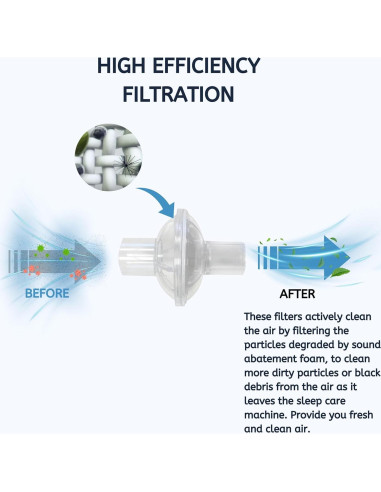 HIGH EFFICIENCY FILTRATION

BEFORE

AFTER

These filters actively clean the air by filtering the particles degraded by sound abatement foam, to clean more dirty particles or black debris from the air as it leaves the sleep care machine. Provide you fresh and clean air.