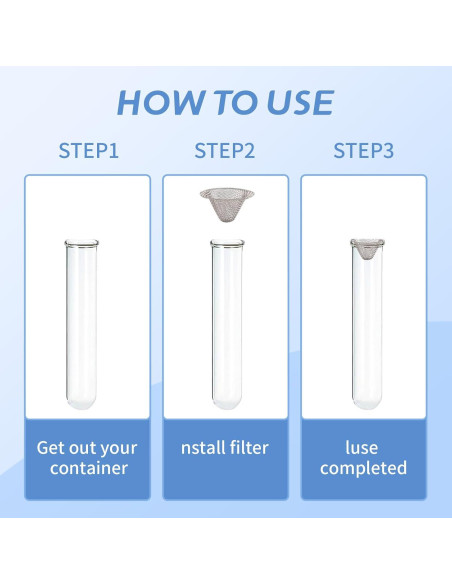 HOW TO USE

STEP1

STEP2

STEP3

Get out your container

nstall filter

luse completed