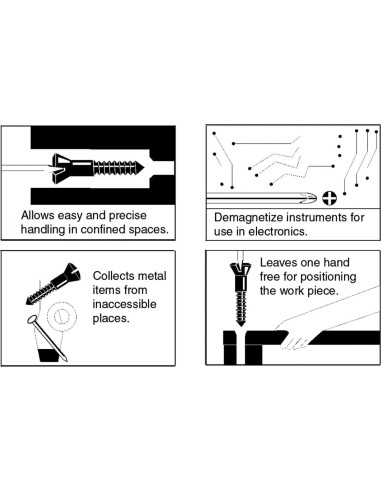 Allows easy and precise handling in confined spaces.

Demagnetize instruments for use in electronics.

Collects metal items from inaccessible places.

Leaves one hand free for positioning the work piece.