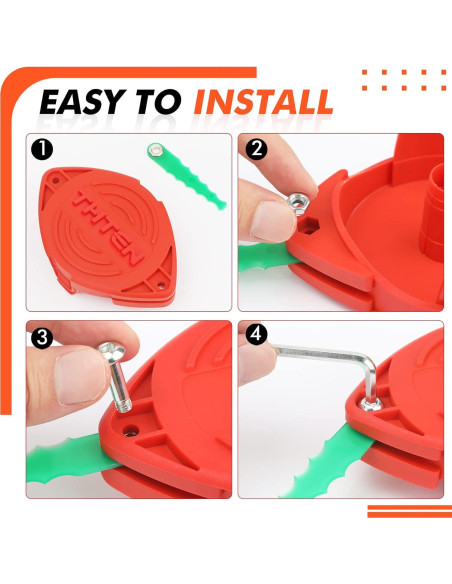 EASY TO INSTALL

1

THTEN

2

3

4