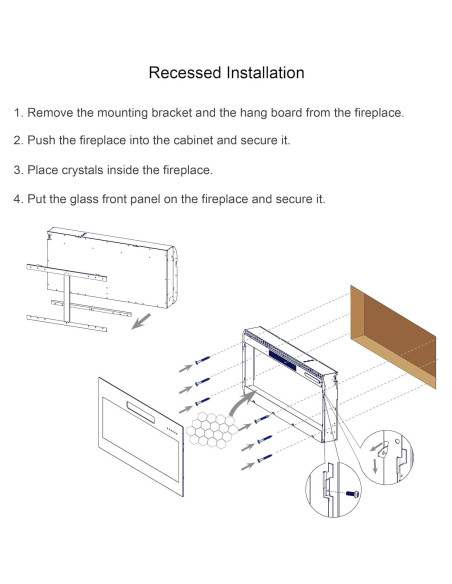 Recessed Installation

1. Remove the mounting bracket and the hang board from the fireplace.

2. Push the fireplace into the cabinet and secure it.

3. Place crystals inside the fireplace.

4. Put the glass front panel on the fireplace and secure it.