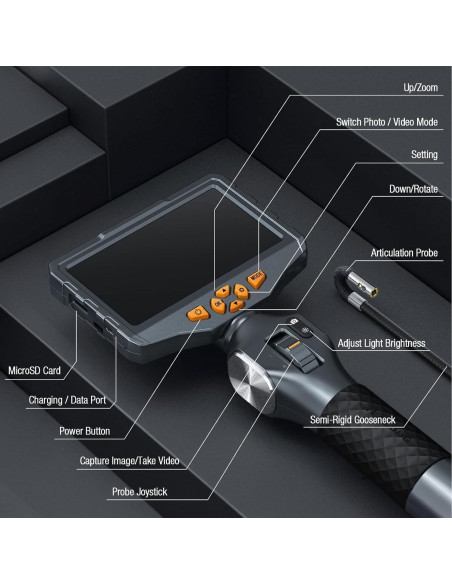 Up/Zoom

Switch Photo / Video Mode

Setting

Down/Rotate

Articulation Probe

Adjust Light Brightness

Semi-Rigid Gooseneck

MicroSD Card

Charging / Data Port

Power Button

Capture Image/Take Video

Probe Joystick

MODE

OK