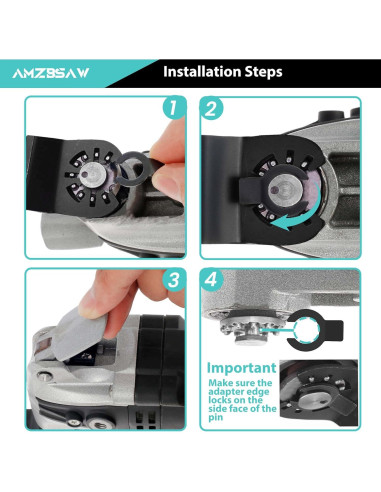 AMZBSAW

Installation Steps

1

2

3

4

Important

Make sure the adapter edge locks on the side face of the pin