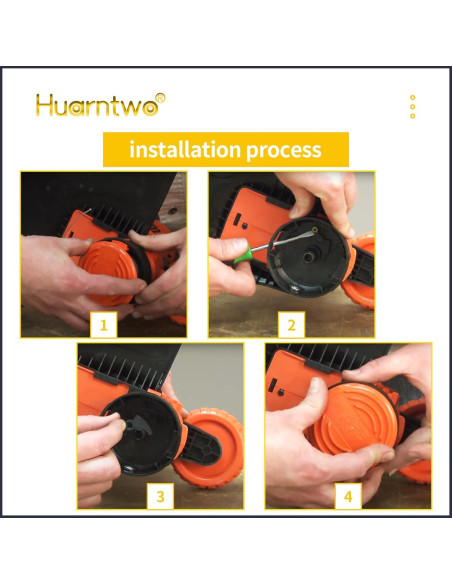 Huarntwo®

installation process

1

2

3

4