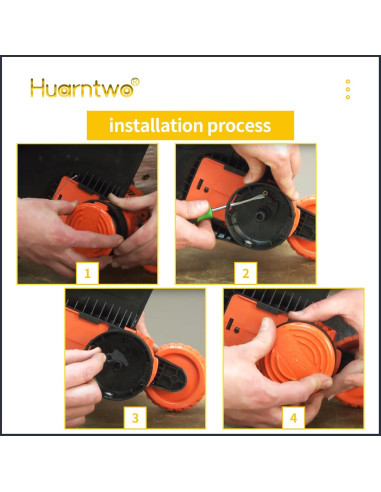 Huarntwo®

installation process

1

2

3

4