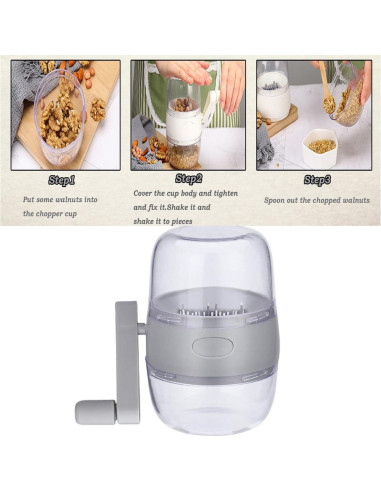 Step1

Put some walnuts into the chopper cup

Step2

Cover the cup body and tighten and fix it.Shake it and shake it to pieces

Step3

Spoon out the chopped walnuts