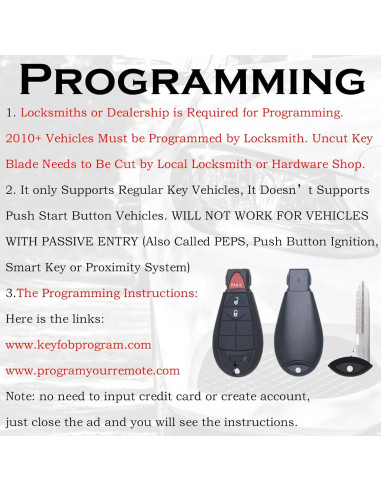 PROGRAMMING

1. Locksmiths or Dealership is Required for Programming. 2010+ Vehicles Must be Programmed by Locksmith. Uncut Key Blade Needs to Be Cut by Local Locksmith or Hardware Shop.

2. It only Supports Regular Key Vehicles, It Doesn’t Supports Push Start Button Vehicles. WILL NOT WORK FOR VEHICLES WITH PASSIVE ENTRY (Also Called PEPS, Push Button Ignition, Smart Key or Proximity System)

3.The Programming Instructions:

Here is the links:

www.keyfobprogram.com

www.programyourremote.com

Note: no need to input credit card or create account, just close the ad and you will see the instructions.

PANIC