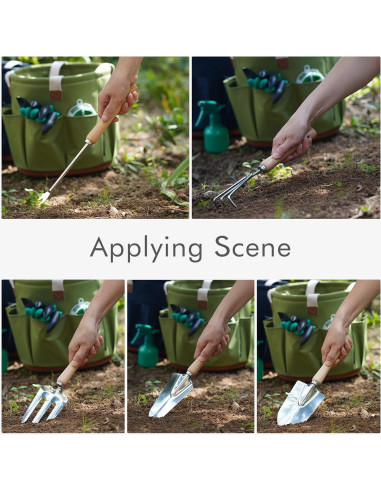 Applying Scene